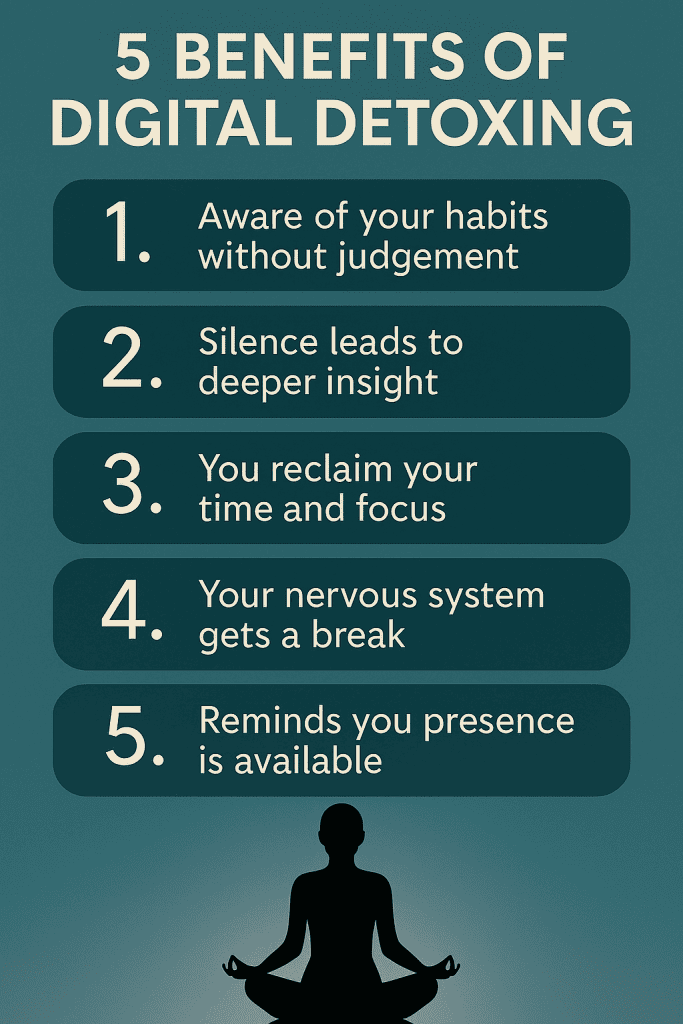 5 BENEFITS OF DIGITAL DETOXING

1. Aware of your habits without judgement

2. Silence leads to deeper insight

3. You reclaim your time and focus

4. Your nervous system gets a break

5. Reminds you presence is available