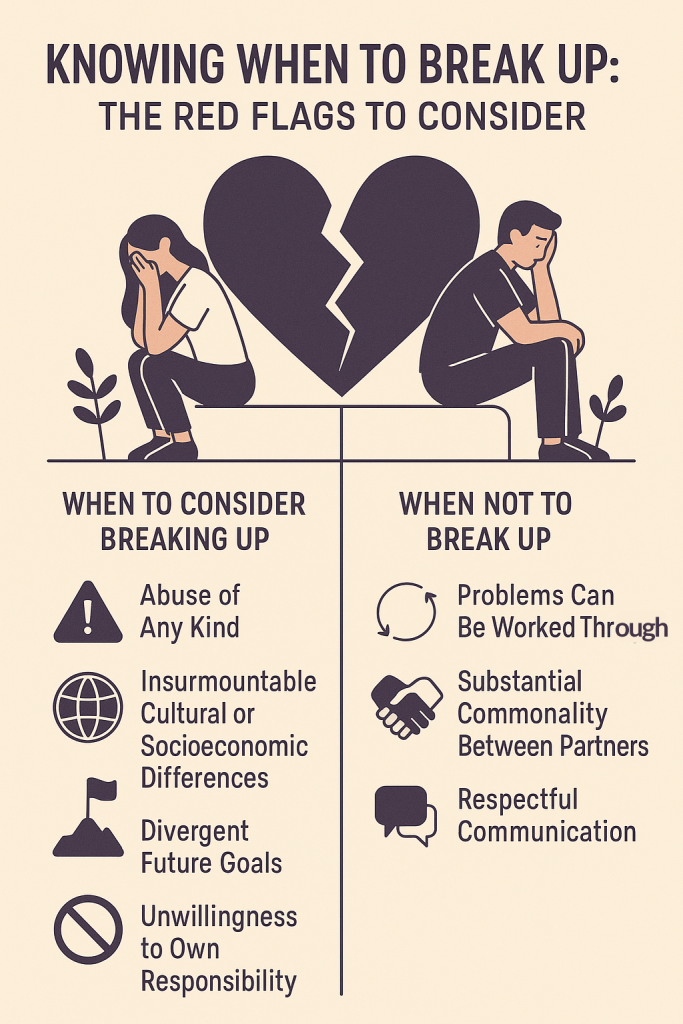 KNOWING WHEN TO BREAK UP:
THE RED FLAGS TO CONSIDER

WHEN TO CONSIDER BREAKING UP

Abuse of Any Kind

Insurmountable Cultural or Socioeconomic Differences

Divergent Future Goals

Unwillingness to Own Responsibility

WHEN NOT TO BREAK UP

Problems Can Be Worked Through

Substantial Commonality Between Partners

Respectful Communication