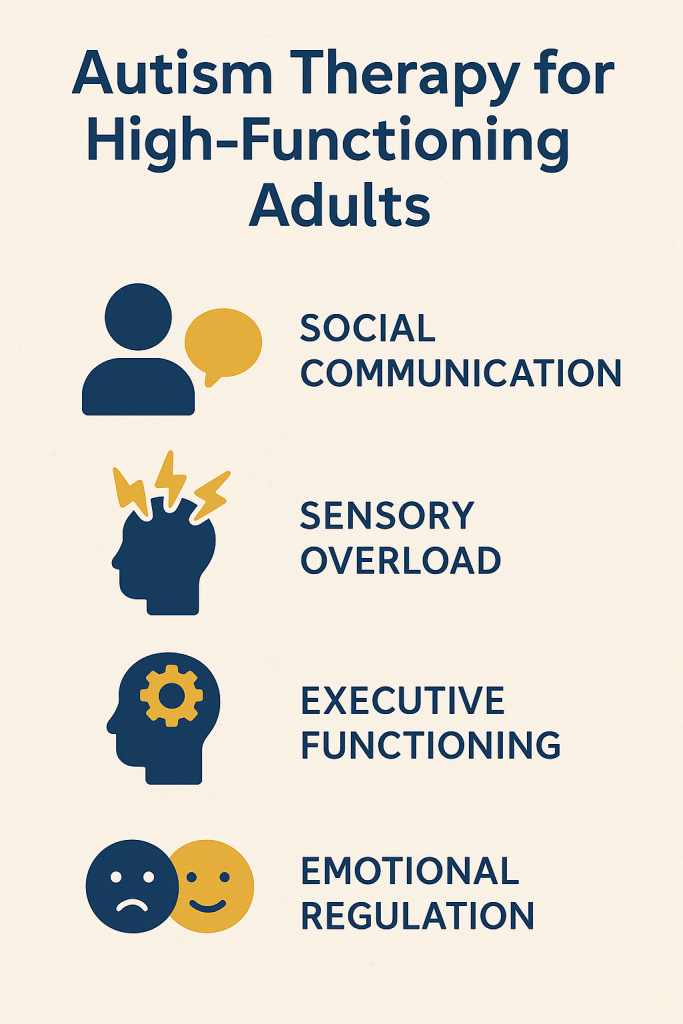 Autism Therapy for High-Functioning Adults

SOCIAL COMMUNICATION

SENSORY OVERLOAD

EXECUTIVE FUNCTIONING

EMOTIONAL REGULATION